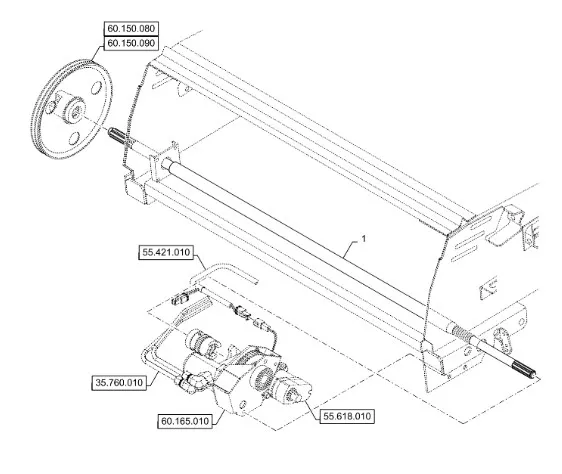 60.150.080
60.150.090
1
55.421.010
35.760.010
60.165.010
55.618.010